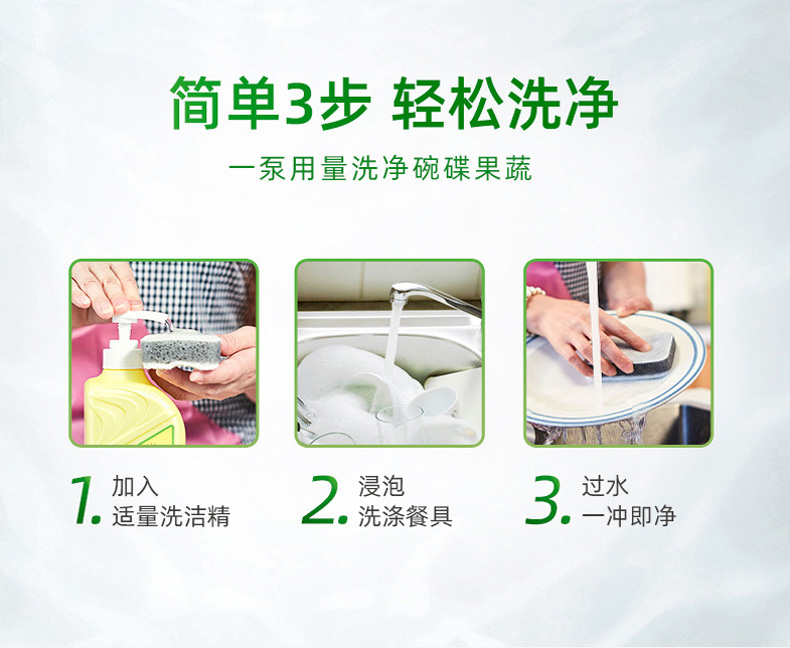 简单3步 轻松洗净

一泵用量洗净碗碟果蔬

1. 加入
适量洗洁精

2. 浸泡
洗涤餐具

3. 过水
一冲即净